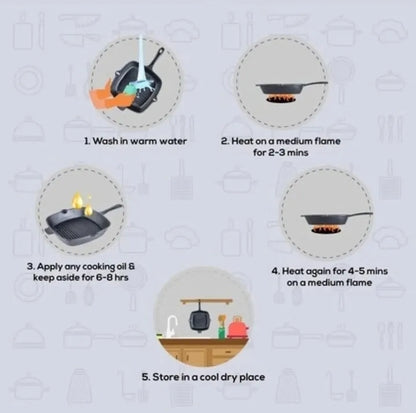 1. Wash in warm water

2. Heat on a medium flame for 2-3 mins

3. Apply any cooking oil & keep aside for 6-8 hrs

4. Heat again for 4-5 mins on a medium flame

5. Store in a cool dry place