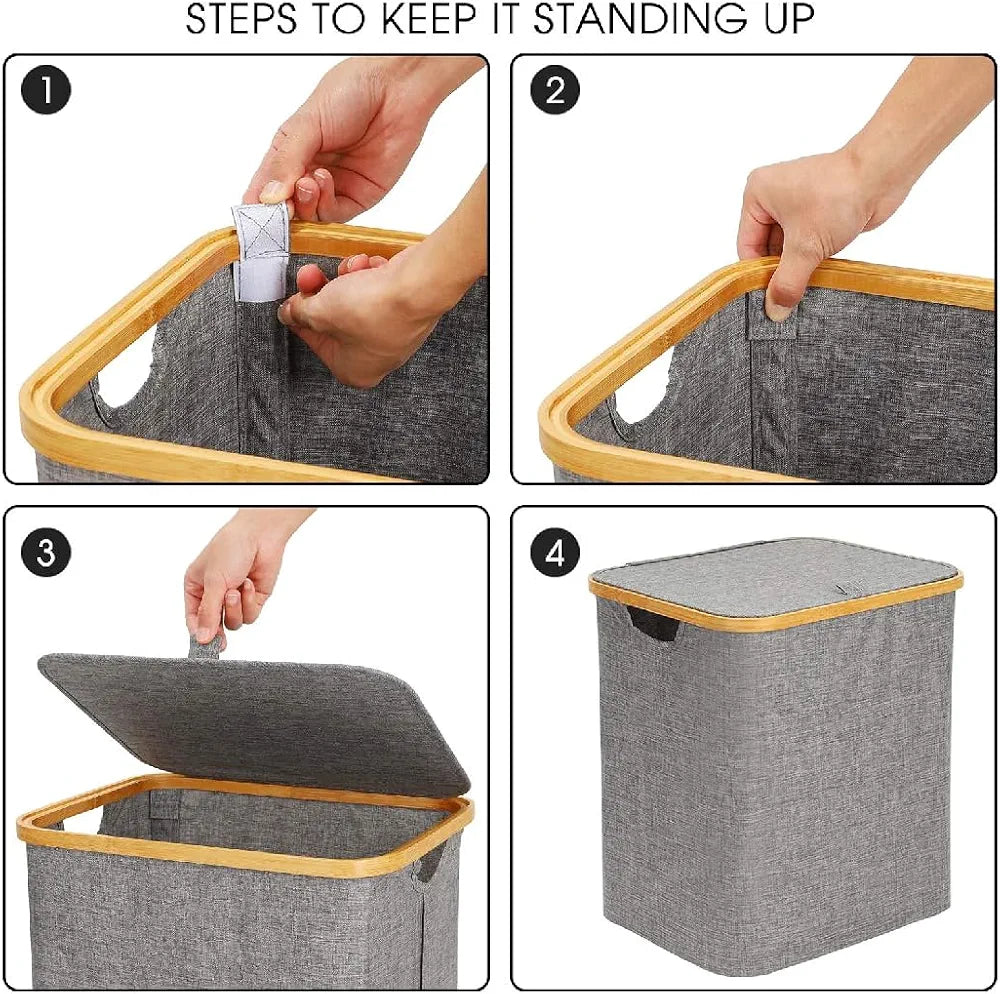 STEPS TO KEEP IT STANDING UP

1

2

3

4