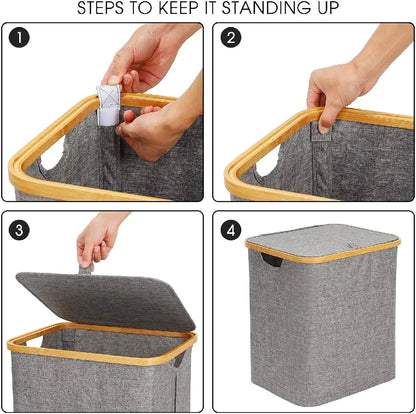 STEPS TO KEEP IT STANDING UP

1

2

3

4