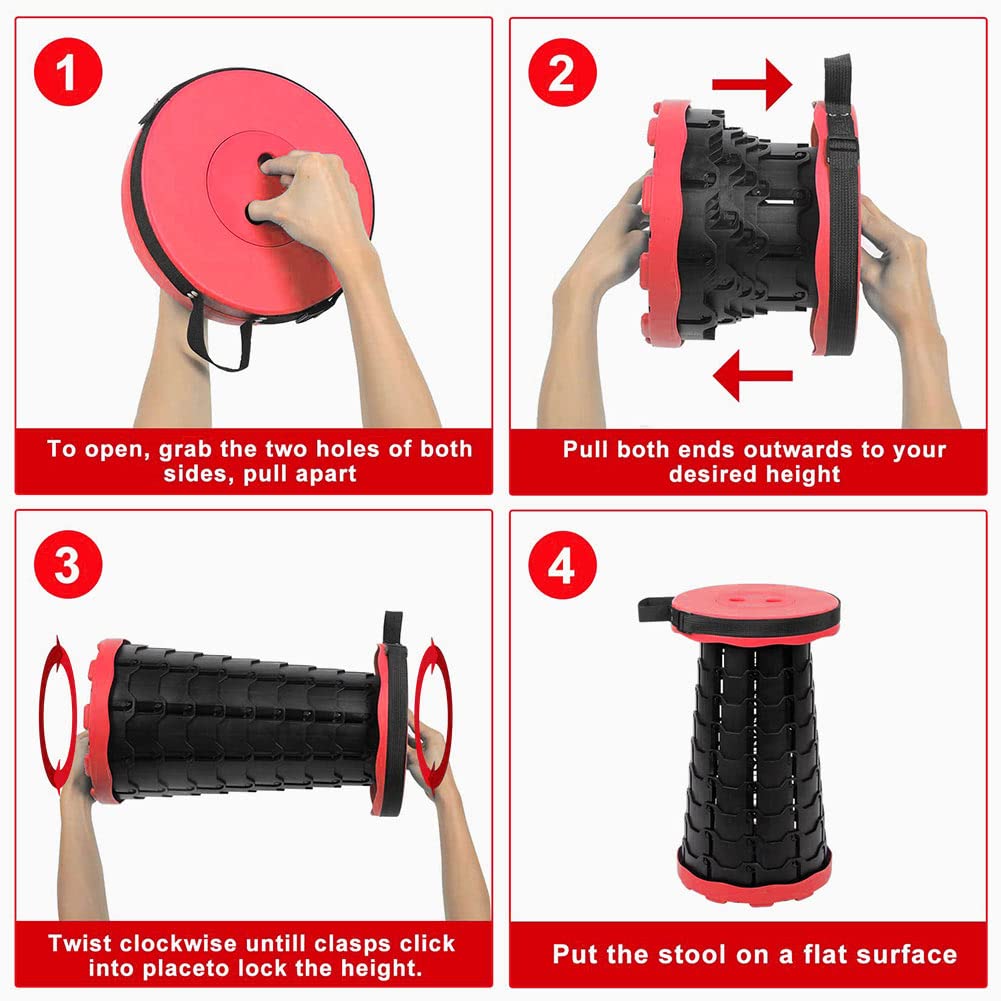 1

To open, grab the two holes of both sides, pull apart

2

Pull both ends outwards to your desired height

3

Twist clockwise untill clasps click into placeto lock the height.

4

Put the stool on a flat surface